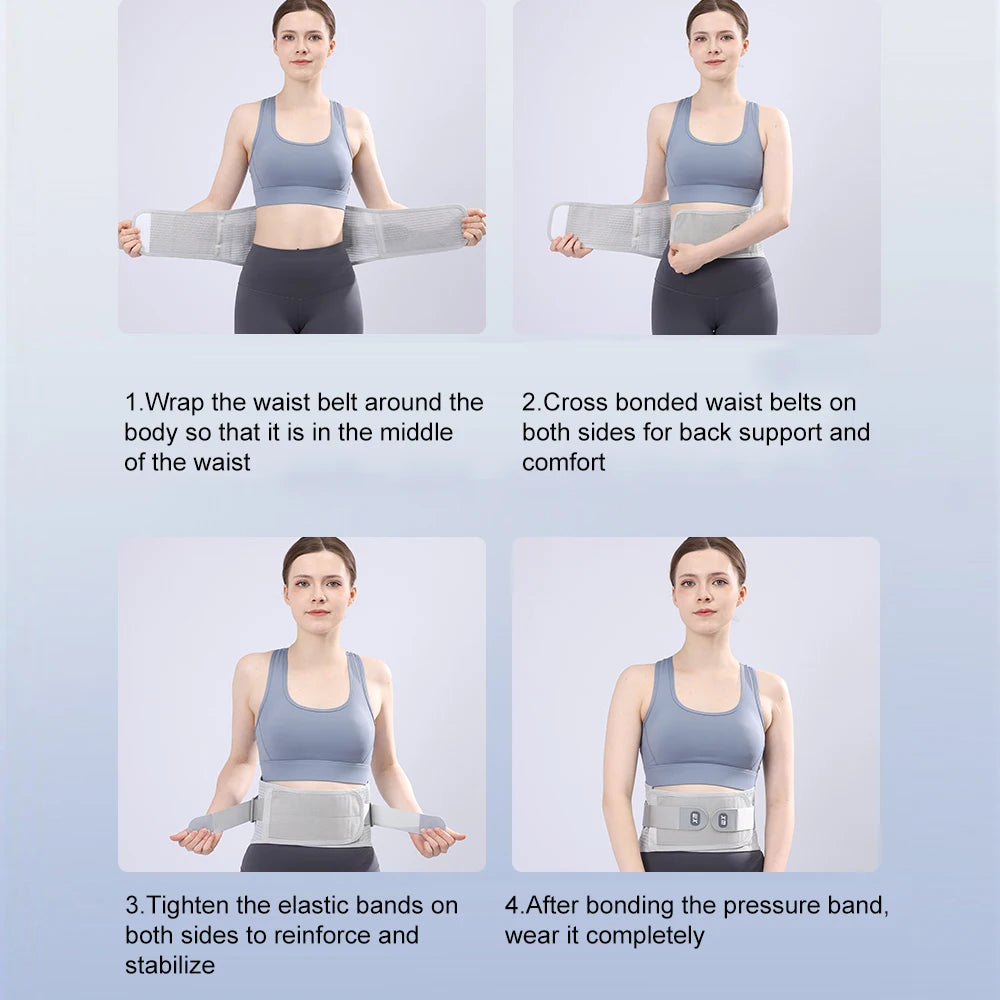 1.Wrap the waist belt around the body so that it is in the middle of the waist

2.Cross bonded waist belts on both sides for back support and comfort

3.Tighten the elastic bands on both sides to reinforce and stabilize

4.After bonding the pressure band, wear it completely