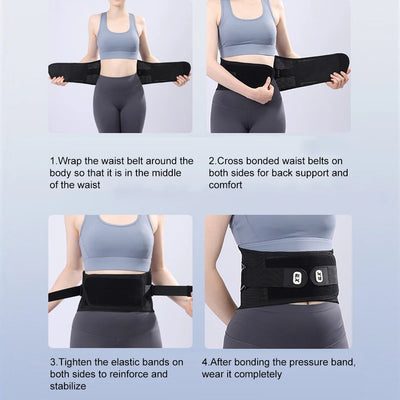 1.Wrap the waist belt around the body so that it is in the middle of the waist

2.Cross bonded waist belts on both sides for back support and comfort

3.Tighten the elastic bands on both sides to reinforce and stabilize

4.After bonding the pressure band, wear it completely