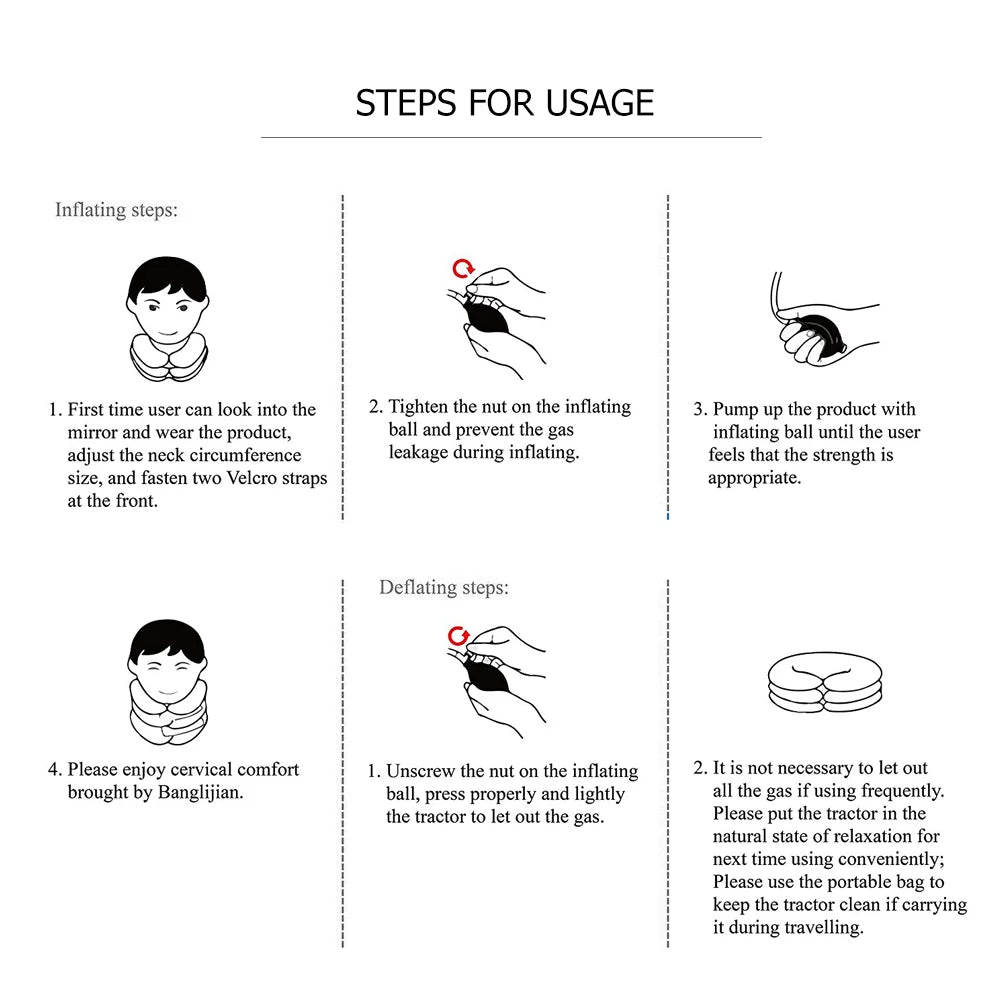 STEPS FOR USAGE

Inflating steps:

1. First time user can look into the mirror and wear the product, adjust the neck circumference size, and fasten two Velcro straps at the front.

2. Tighten the nut on the inflating ball and prevent the gas leakage during inflating.

3. Pump up the product with inflating ball until the user feels that the strength is appropriate.

4. Please enjoy cervical comfort brought by Banglijian.

Deflating steps:

1. Unscrew the nut on the inflating ball, press properly and lightly the tractor to let out the gas.

2. It is not necessary to let out all the gas if using frequently. Please put the tractor in the natural state of relaxation for next time using conveniently; Please use the portable bag to keep the tractor clean if carrying it during travelling.